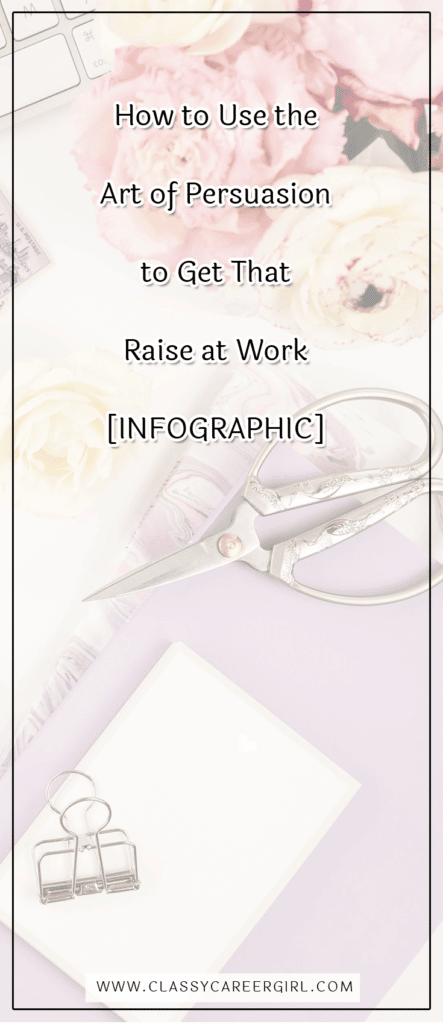 How to Use the Art of Persuasion to Get That Raise at Work [INFOGRAPHIC]

WWW.CLASSYCAREERGIRL.COM